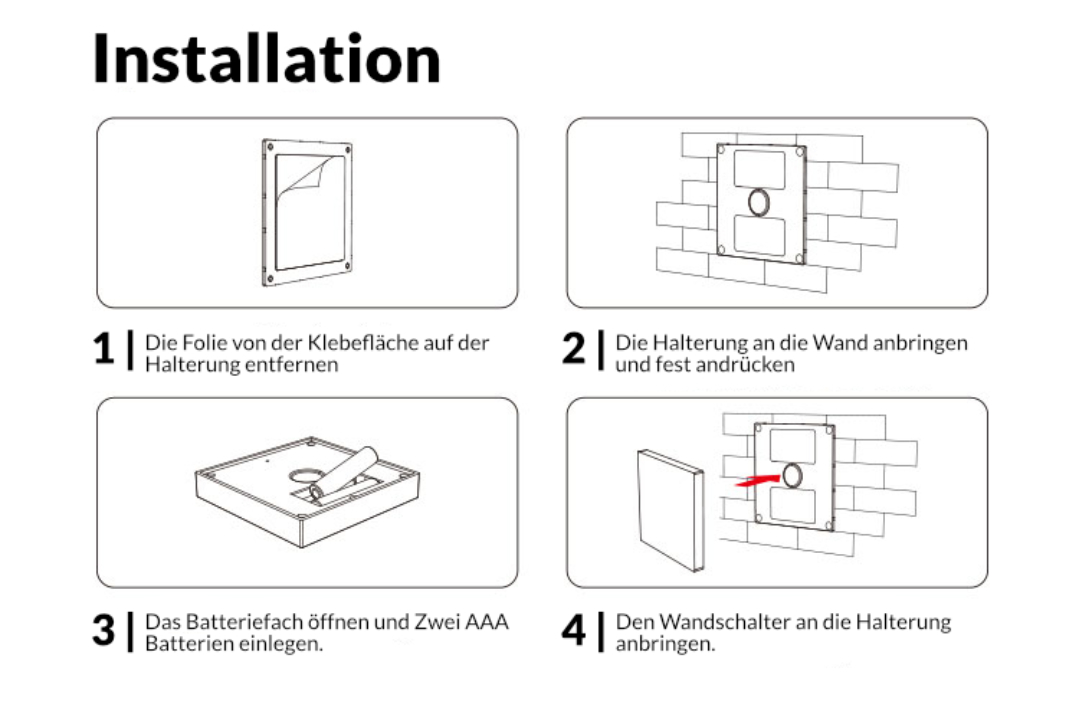 Installation

1 | Die Folie von der Klebefläche auf der Halterung entfernen

2 | Die Halterung an die Wand anbringen und fest andrücken

3 | Das Batteriefach öffnen und Zwei AAA Batterien einlegen.

4 | Den Wandschalter an die Halterung anbringen.